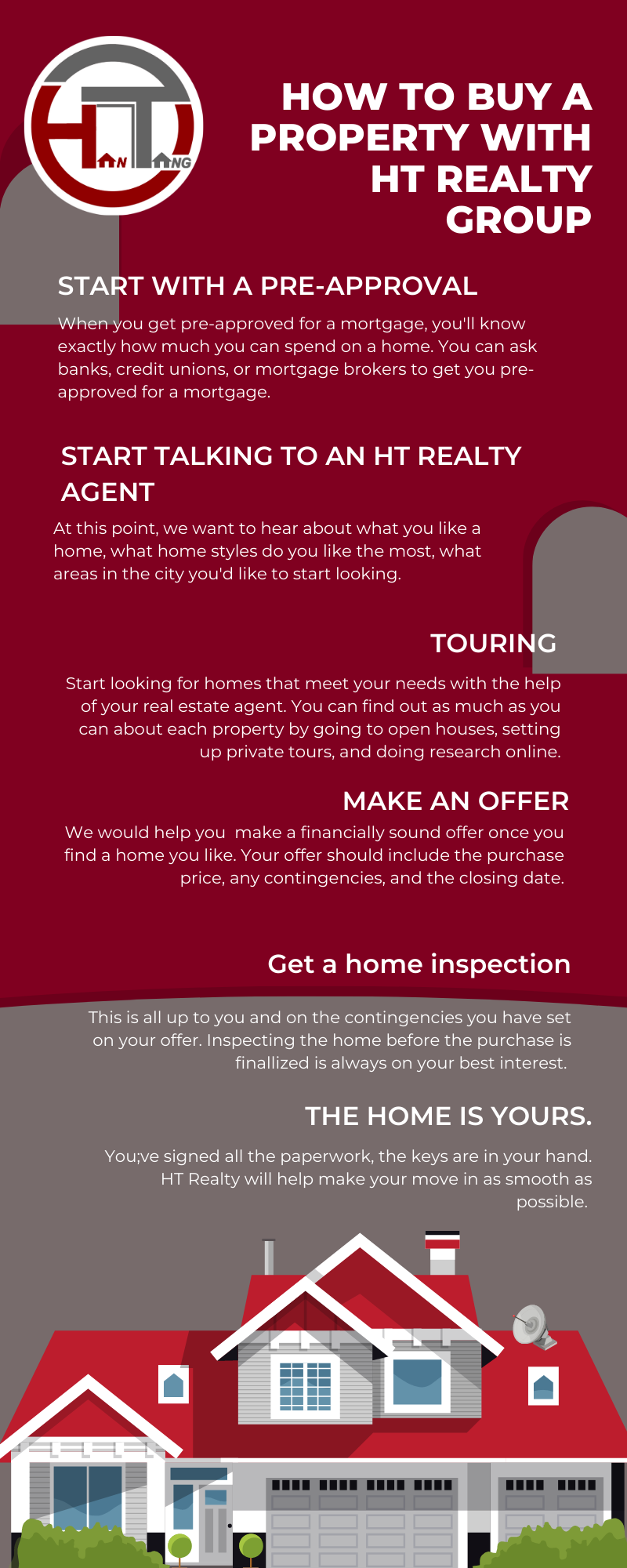 HT
N NG

HOW TO BUY A PROPERTY WITH HT REALTY GROUP

START WITH A PRE-APPROVAL

When you get pre-approved for a mortgage, you'll know exactly how much you can spend on a home. You can ask banks, credit unions, or mortgage brokers to get you pre-approved for a mortgage.

START TALKING TO AN HT REALTY AGENT

At this point, we want to hear about what you like a home, what home styles do you like the most, what areas in the city you'd like to start looking.

TOURING

Start looking for homes that meet your needs with the help of your real estate agent. You can find out as much as you can about each property by going to open houses, setting up private tours, and doing research online.

MAKE AN OFFER

We would help you make a financially sound offer once you find a home you like. Your offer should include the purchase price, any contingencies, and the closing date.

Get a home inspection

This is all up to you and on the contingencies you have set on your offer. Inspecting the home before the purchase is finallized is always on your best interest.

THE HOME IS YOURS.

You;ve signed all the paperwork, the keys are in your hand. HT Realty will help make your move in as smooth as possible.